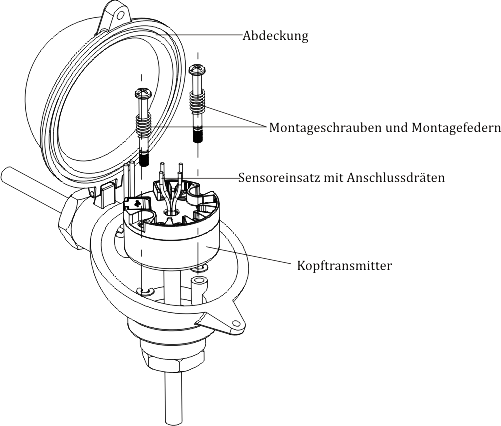 Abdeckung

Montageschrauben und Montagefedern

Sensoreinsatz mit Anschlussdräten

Kopftransmitter